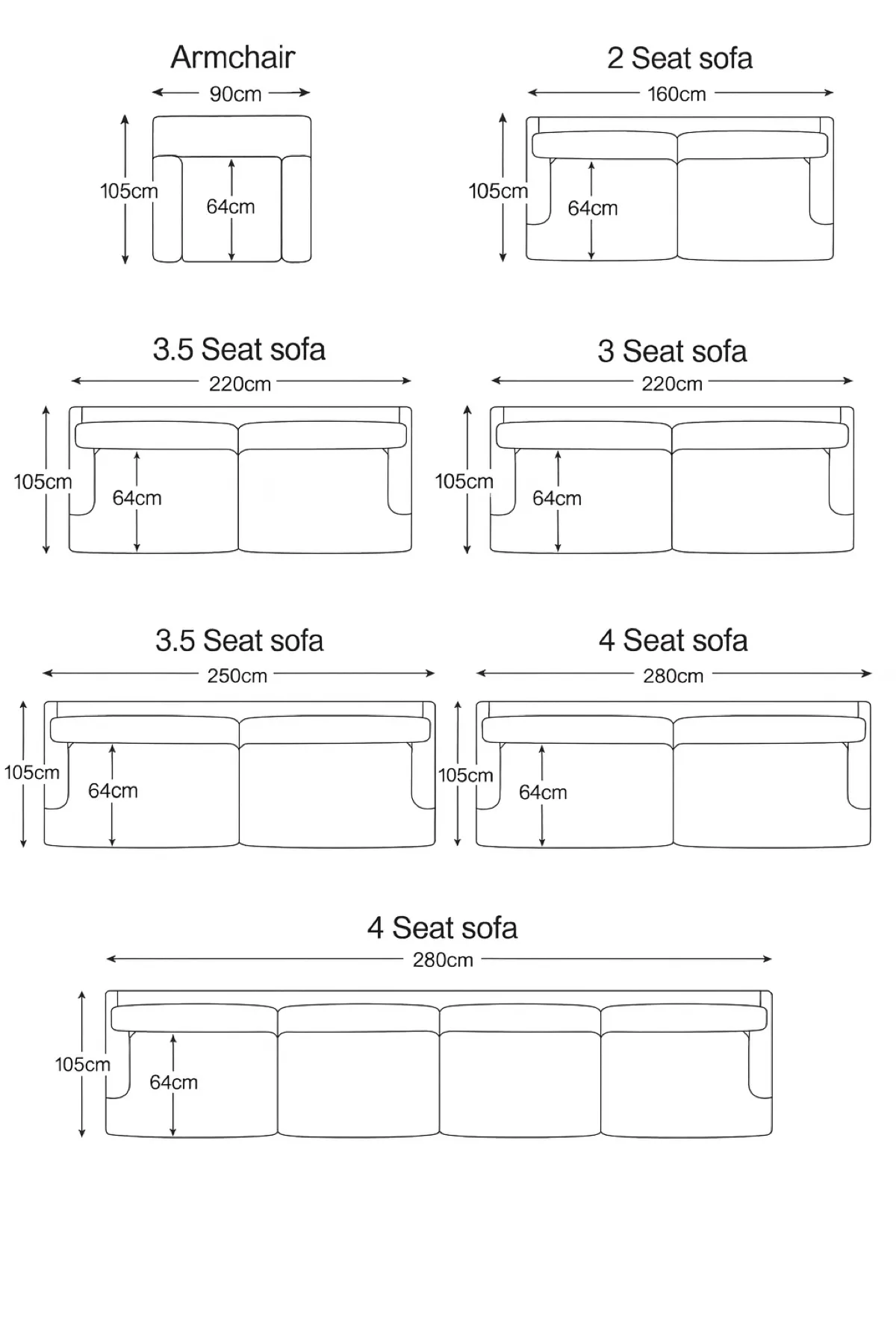 Armchair
90cm
105cm
64cm

2 Seat sofa
160cm
105cm
64cm

3.5 Seat sofa
220cm
105cm
64cm

3 Seat sofa
220cm
105cm
64cm

3.5 Seat sofa
250cm
105cm
64cm

4 Seat sofa
280cm
105cm
64cm

4 Seat sofa
280cm
105cm
64cm